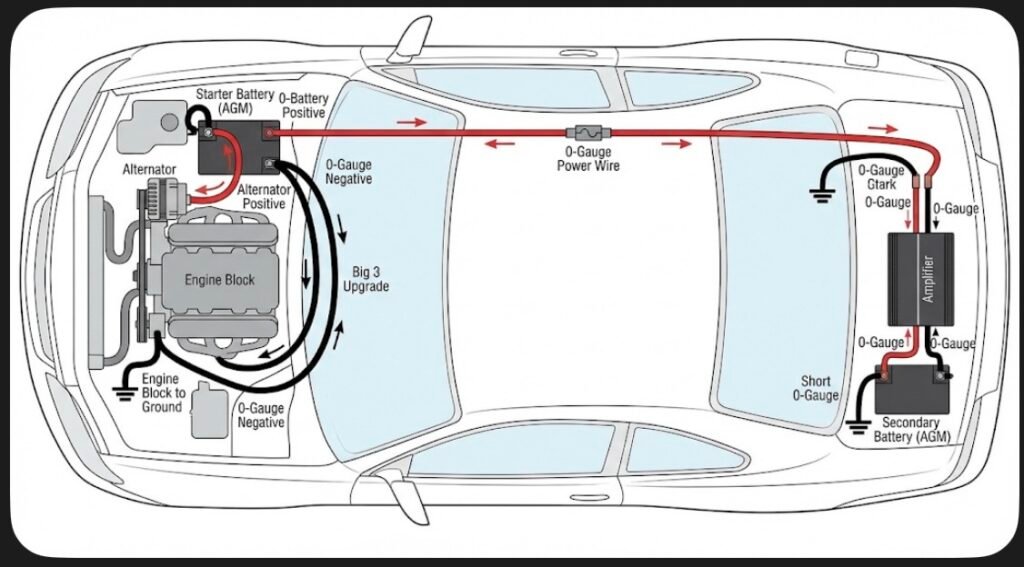 Starter Battery (AGM)
0-Battery Positive
Alternator
Alternator Positive
0-Gauge Negative
Engine Block
Big 3 Upgrade
Engine Block to Ground
0-Gauge Negative
0-Gauge Power Wire
0-Gauge Gtark
0-Gauge
0-Gauge
Amplifier
0-Gauge
0-Gauge
Short 0-Gauge
Secondary Battery (AGM)